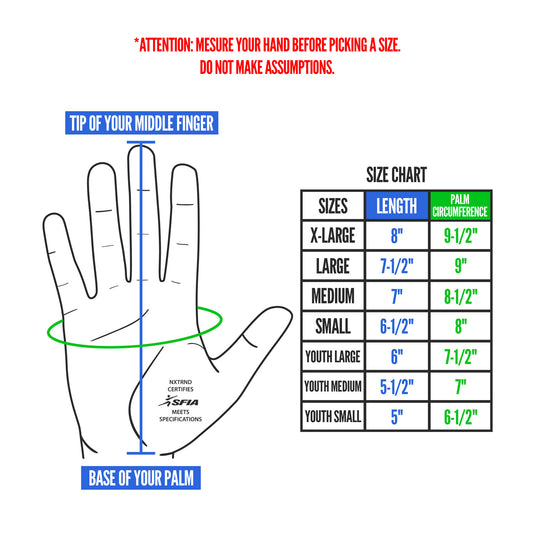 *ATTENTION: MESURE YOUR HAND BEFORE PICKING A SIZE.
DO NOT MAKE ASSUMPTIONS.

TIP OF YOUR MIDDLE FINGER

NXTRND CERTIFIES
SFIA
MEETS SPECIFICATIONS

BASE OF YOUR PALM

SIZE CHART

| SIZES | LENGTH | PALM CIRCUMFERENCE |
|---|---|---|
| X-LARGE | 8" | 9-1/2" |
| LARGE | 7-1/2" | 9" |
| MEDIUM | 7" | 8-1/2" |
| SMALL | 6-1/2" | 8" |
| YOUTH LARGE | 6" | 7-1/2" |
| YOUTH MEDIUM | 5-1/2" | 7" |
| YOUTH SMALL | 5" | 6-1/2" |