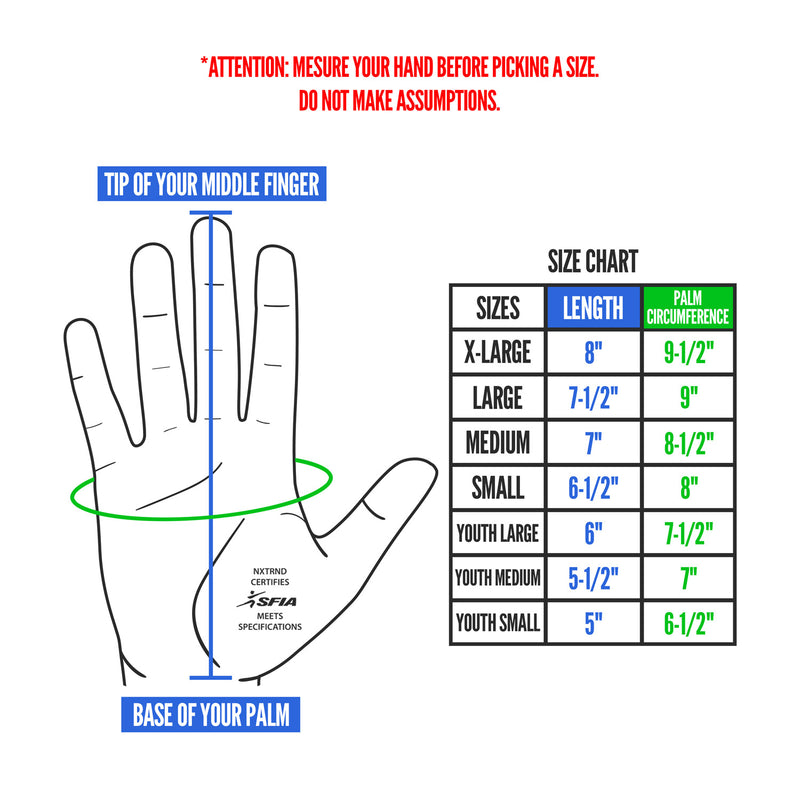 *ATTENTION: MESURE YOUR HAND BEFORE PICKING A SIZE.
DO NOT MAKE ASSUMPTIONS.

TIP OF YOUR MIDDLE FINGER

NXTRND CERTIFIES
SFIA
MEETS SPECIFICATIONS

BASE OF YOUR PALM

SIZE CHART

| SIZES | LENGTH | PALM CIRCUMFERENCE |
|---|---|---|
| X-LARGE | 8" | 9-1/2" |
| LARGE | 7-1/2" | 9" |
| MEDIUM | 7" | 8-1/2" |
| SMALL | 6-1/2" | 8" |
| YOUTH LARGE | 6" | 7-1/2" |
| YOUTH MEDIUM | 5-1/2" | 7" |
| YOUTH SMALL | 5" | 6-1/2" |